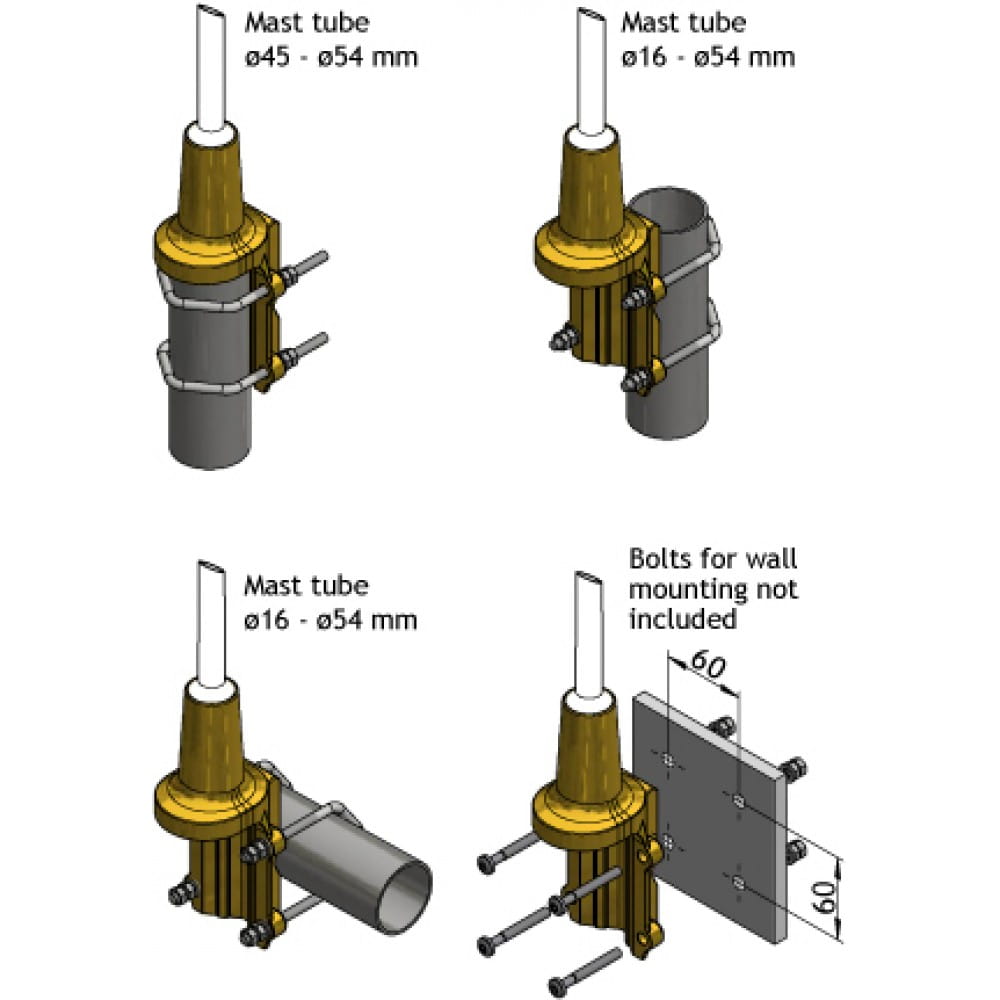 Mast tube
ø45 - ø54 mm

Mast tube
ø16 - ø54 mm

Mast tube
ø16 - ø54 mm

Bolts for wall mounting not included

60

60